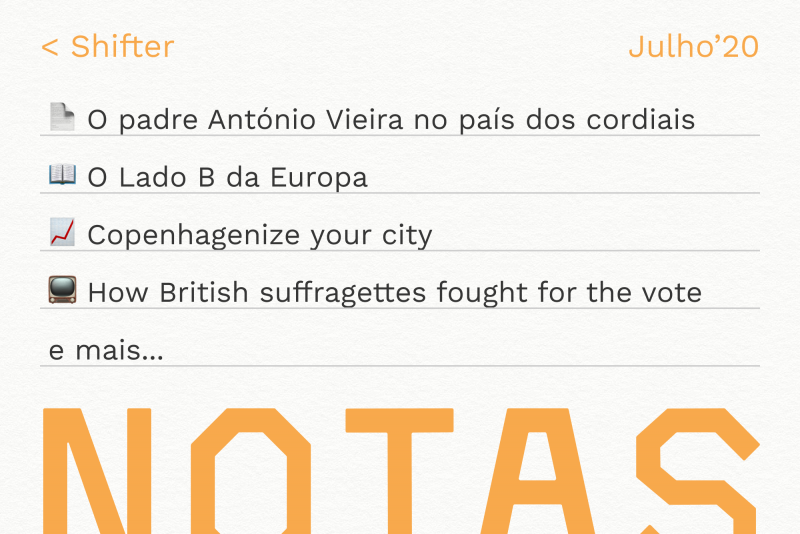 < Shifter

Julho'20

O padre António Vieira no país dos cordiais

O Lado B da Europa

Copenhagenize your city

How British suffragettes fought for the vote

e mais...

NOTAS